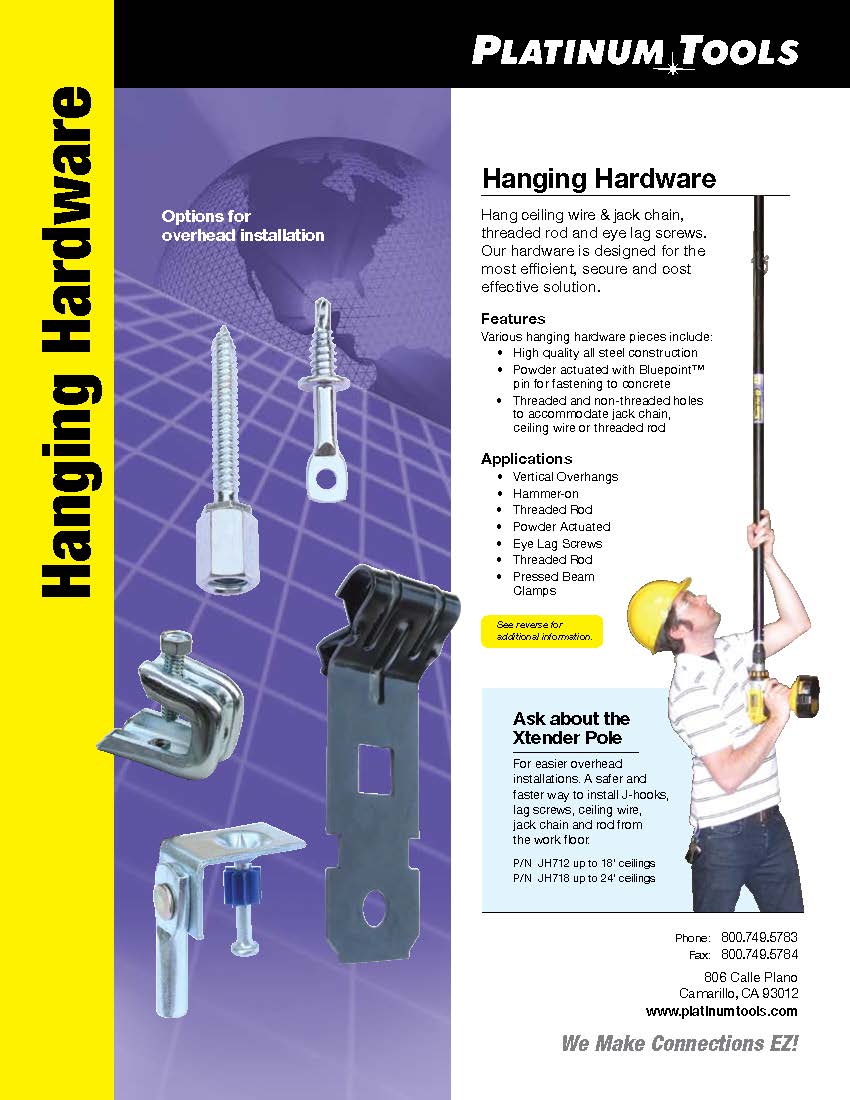 PLATINUM TOOLS

Hanging Hardware

Options for overhead installation

Hanging Hardware

Hang ceiling wire & jack chain, threaded rod and eye lag screws. Our hardware is designed for the most efficient, secure and cost effective solution.

Features
Various hanging hardware pieces include:
• High quality all steel construction
• Powder actuated with Bluepoint™ pin for fastening to concrete
• Threaded and non-threaded holes to accommodate jack chain, ceiling wire or threaded rod

Applications
• Vertical Overhangs
• Hammer-on
• Threaded Rod
• Powder Actuated
• Eye Lag Screws
• Threaded Rod
• Pressed Beam Clamps

See reverse for additional information.

Ask about the Xtender Pole

For easier overhead installations. A safer and faster way to install J-hooks, lag screws, ceiling wire, jack chain and rod from the work floor.

P/N JH712 up to 18' ceilings
P/N JH718 up to 24' ceilings

Phone: 800.749.5783
Fax: 800.749.5784
806 Calle Plano
Camarillo, CA 93012
www.platinumtools.com

We Make Connections EZ!